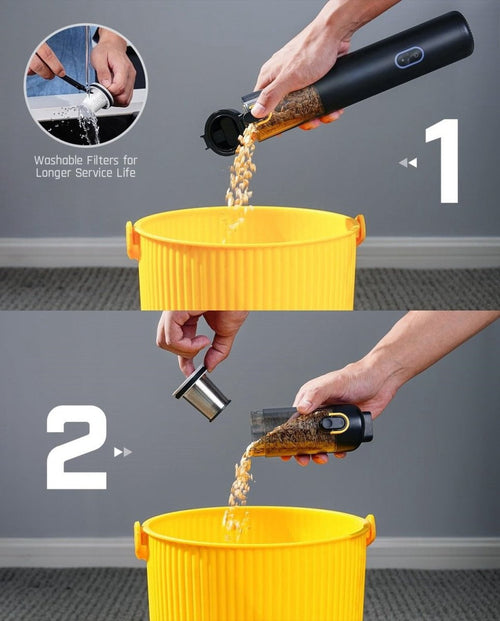 Washable Filters for Longer Service Life

1

2