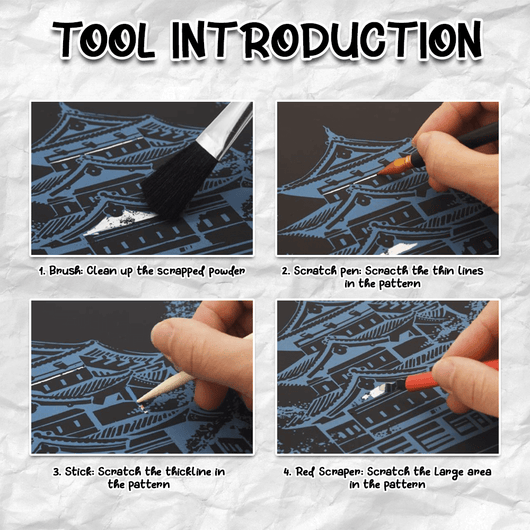 TOOL INTRODUCTION

1. Brush: Clean up the scrapped powder

2. Scratch pen: Scracth the thin lines in the pattern

3. Stick: Scratch the thickline in the pattern

4. Red Scraper: Scratch the Large area in the pattern